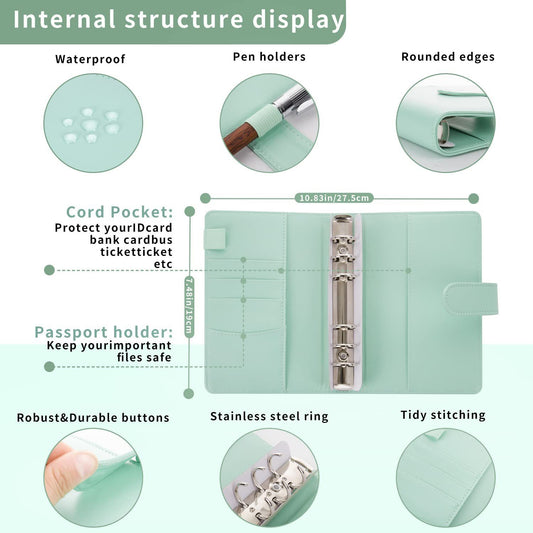 Internal structure display

Waterproof

Pen holders

Rounded edges

10.83in/27.5cm

Cord Pocket:
Protect yourIDcard bank cardbus ticketticket etc

7.48in/19cm

Passport holder:
Keep yourimportant files safe

Robust&Durable buttons

Stainless steel ring

Tidy stitching